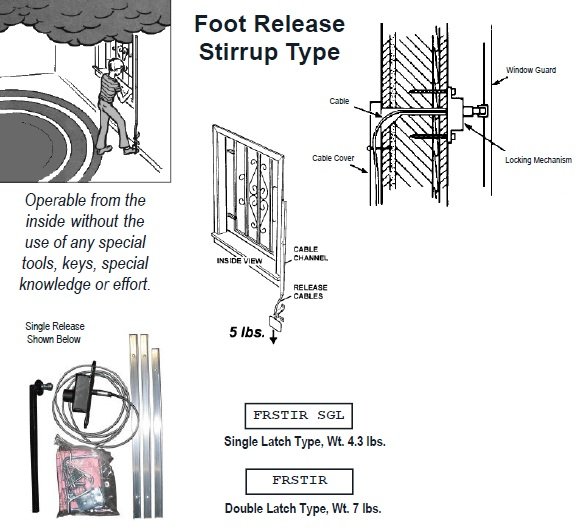 Foot Release Stirrup Type

Window Guard

Cable

Cable Cover

Locking Mechanism

Operable from the inside without the use of any special tools, keys, special knowledge or effort.

INSIDE VIEW

CABLE CHANNEL

RELEASE CABLES

5 lbs.

Single Release Shown Below

FRSTIR SGL

Single Latch Type, Wt. 4.3 lbs.

FRSTIR

Double Latch Type, Wt. 7 lbs.